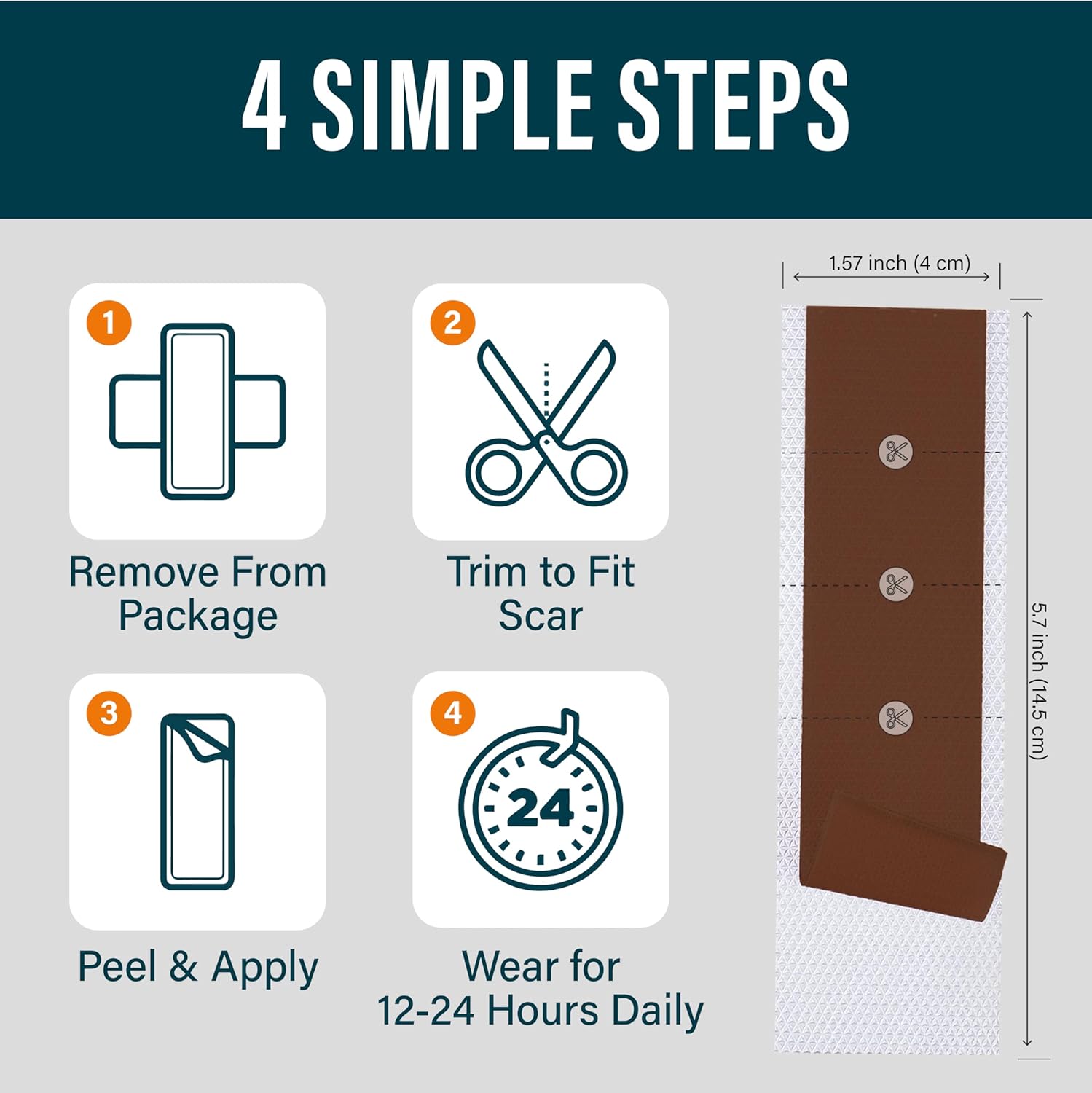 4 SIMPLE STEPS

1

Remove From Package

2

Trim to Fit Scar

3

Peel & Apply

4

24

Wear for 12-24 Hours Daily

1.57 inch (4 cm)

5.7 inch (14.5 cm)