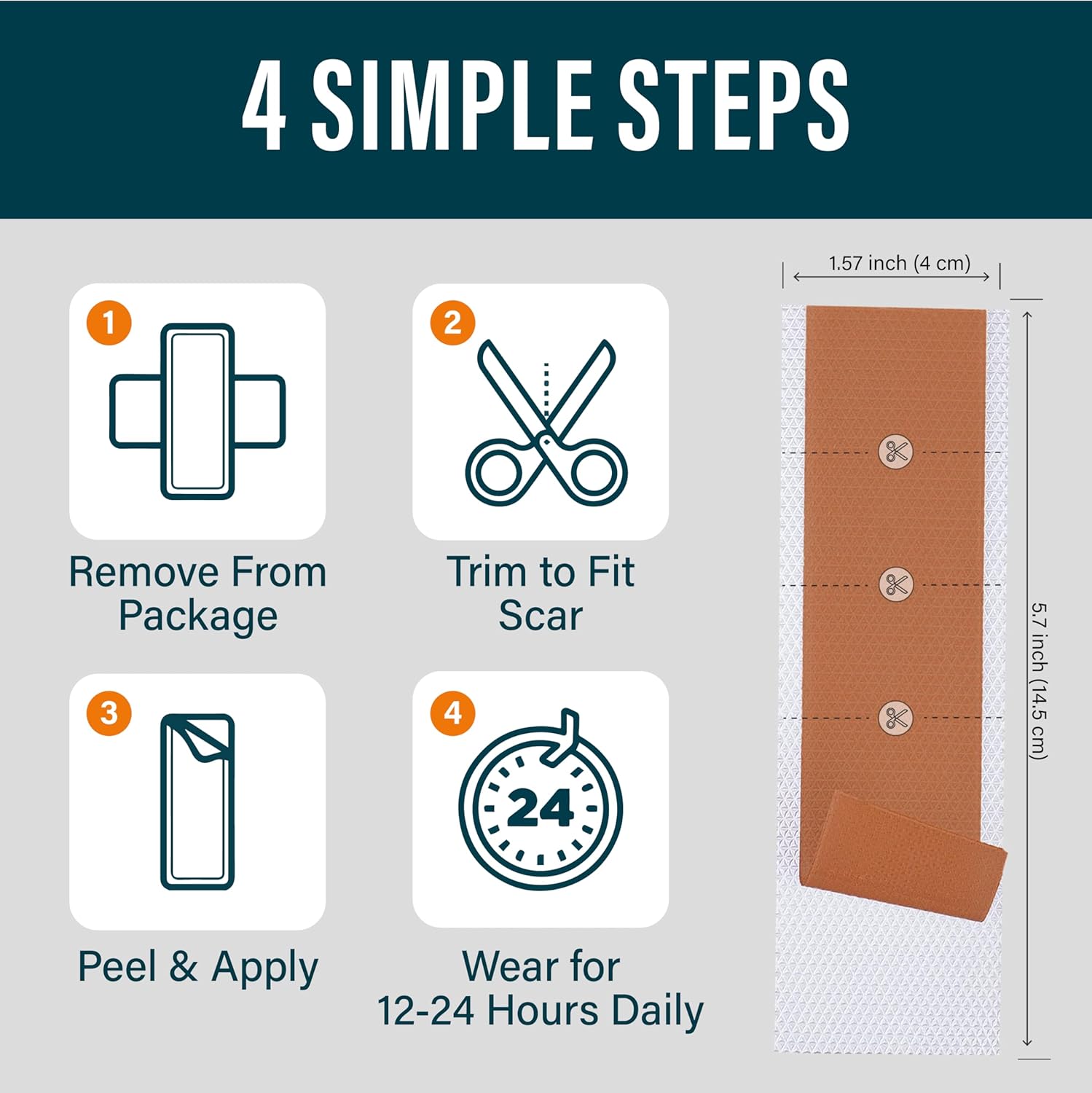 4 SIMPLE STEPS

1

Remove From Package

2

Trim to Fit Scar

3

Peel & Apply

4

24

Wear for 12-24 Hours Daily

1.57 inch (4 cm)

5.7 inch (14.5 cm)